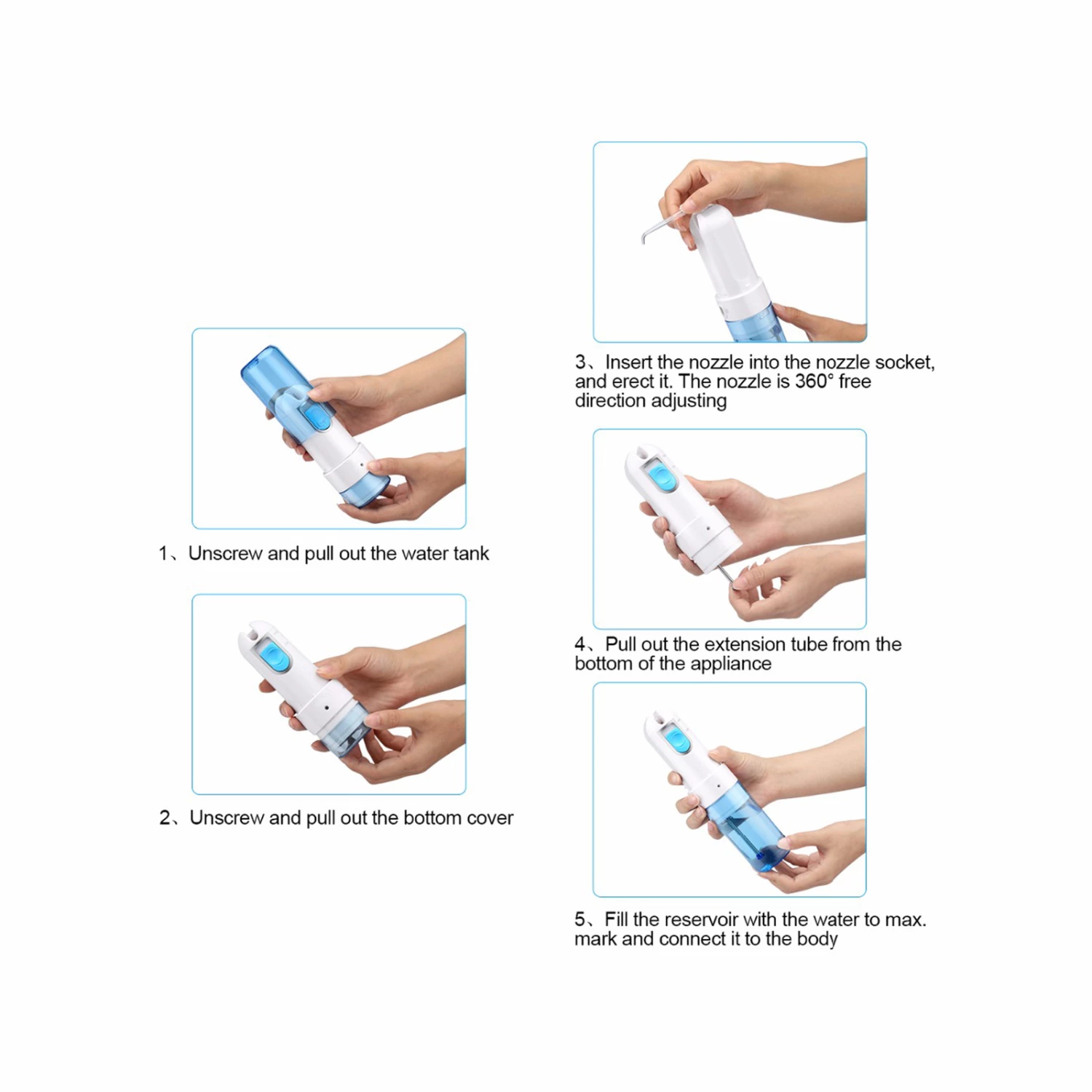 1、Unscrew and pull out the water tank

2、Unscrew and pull out the bottom cover

3、Insert the nozzle into the nozzle socket, and erect it. The nozzle is 360° free direction adjusting

4、Pull out the extension tube from the bottom of the appliance

5、Fill the reservoir with the water to max. mark and connect it to the body