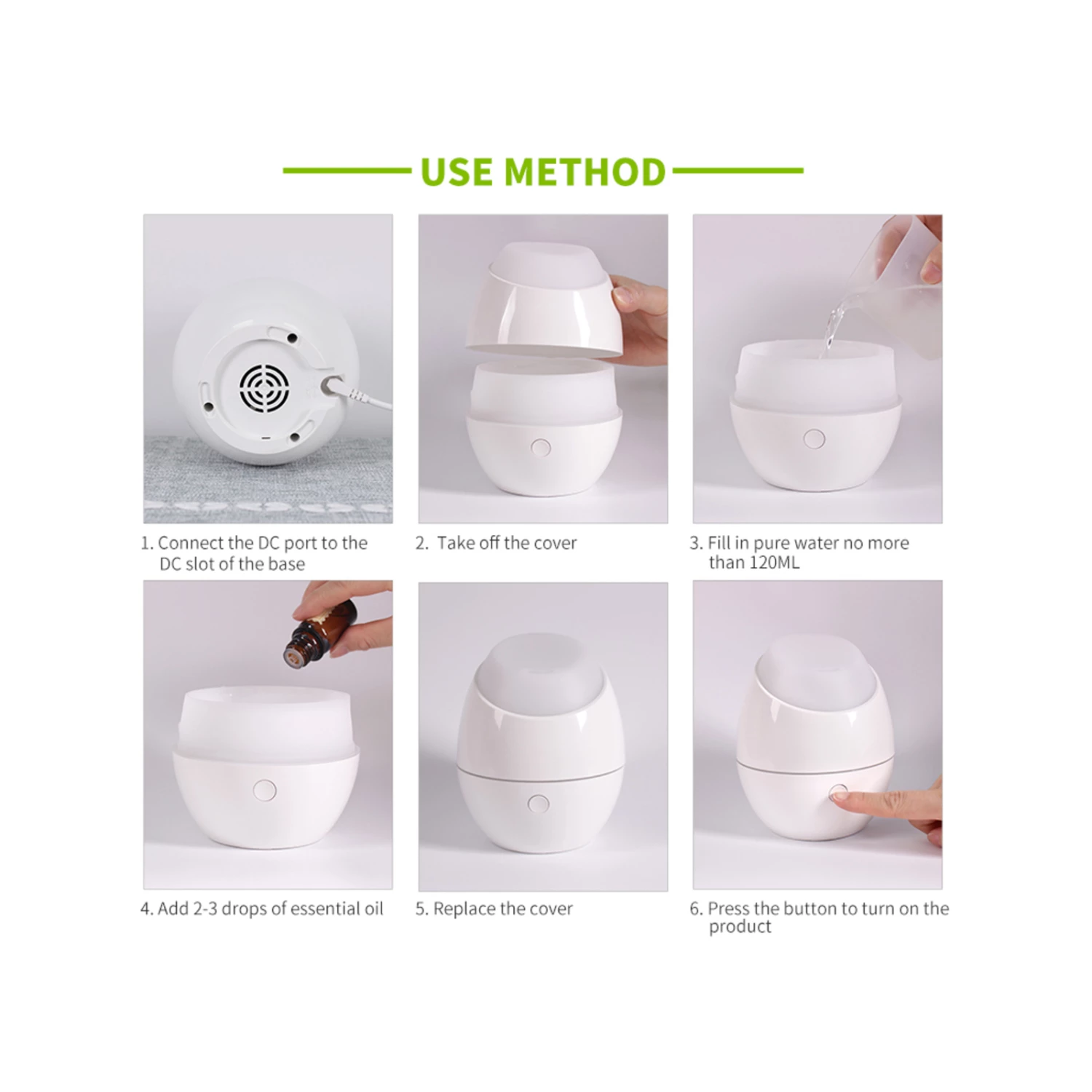 USE METHOD

1. Connect the DC port to the DC slot of the base

2. Take off the cover

3. Fill in pure water no more than 120ML

4. Add 2-3 drops of essential oil

5. Replace the cover

6. Press the button to turn on the product