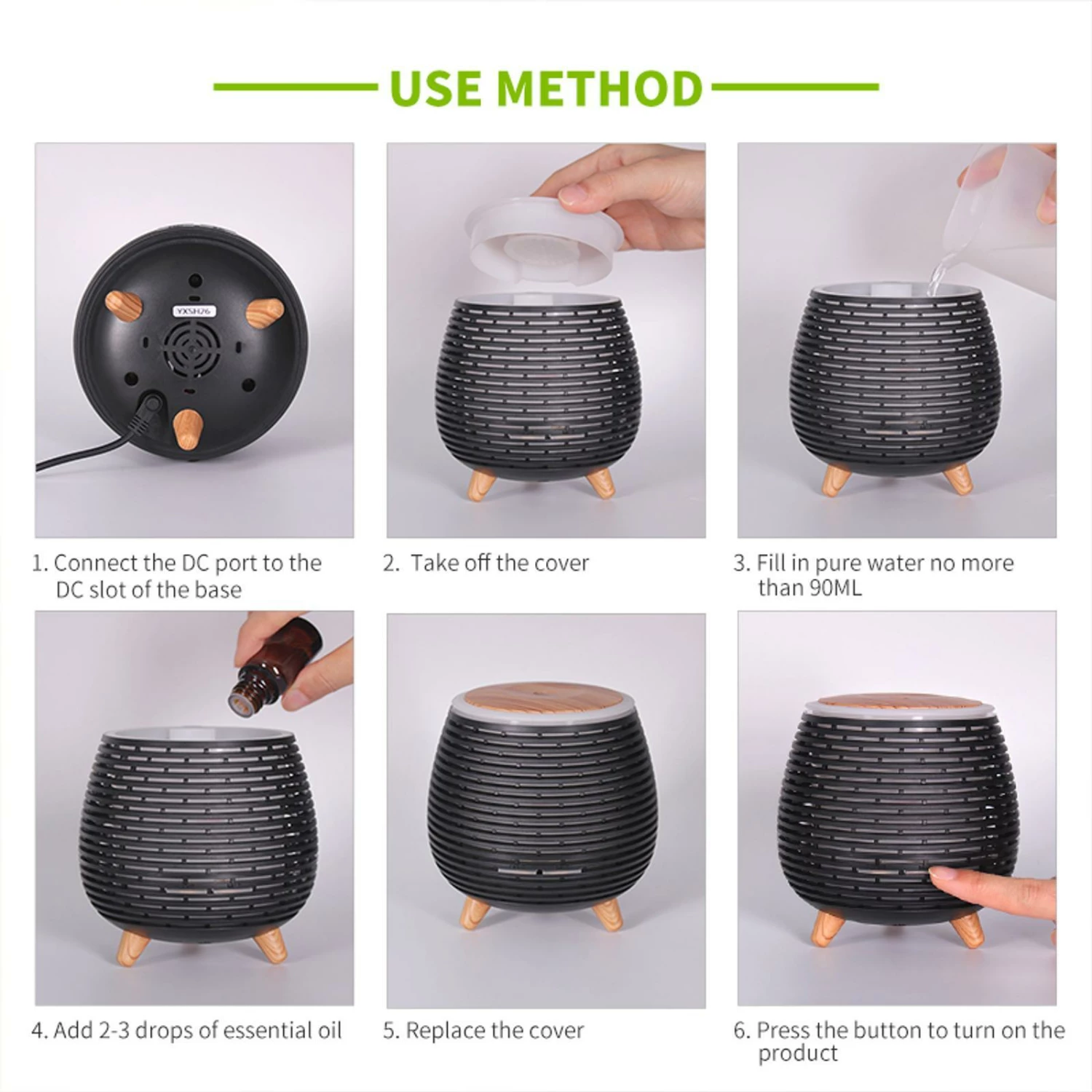 USE METHOD

YXSH26

1. Connect the DC port to the DC slot of the base

2. Take off the cover

3. Fill in pure water no more than 90ML

4. Add 2-3 drops of essential oil

5. Replace the cover

6. Press the button to turn on the product