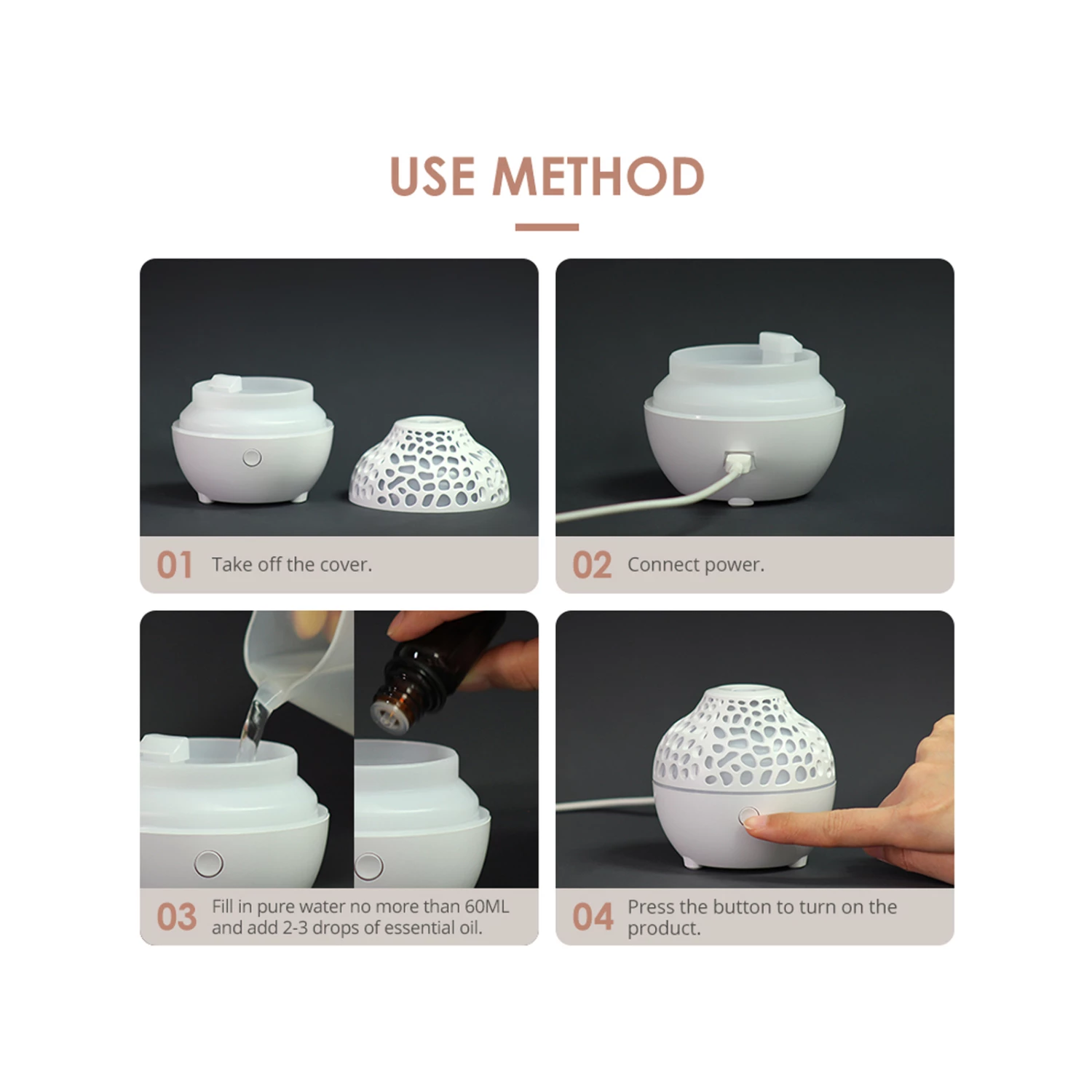 USE METHOD

01 Take off the cover.

02 Connect power.

03 Fill in pure water no more than 60ML and add 2-3 drops of essential oil.

04 Press the button to turn on the product.